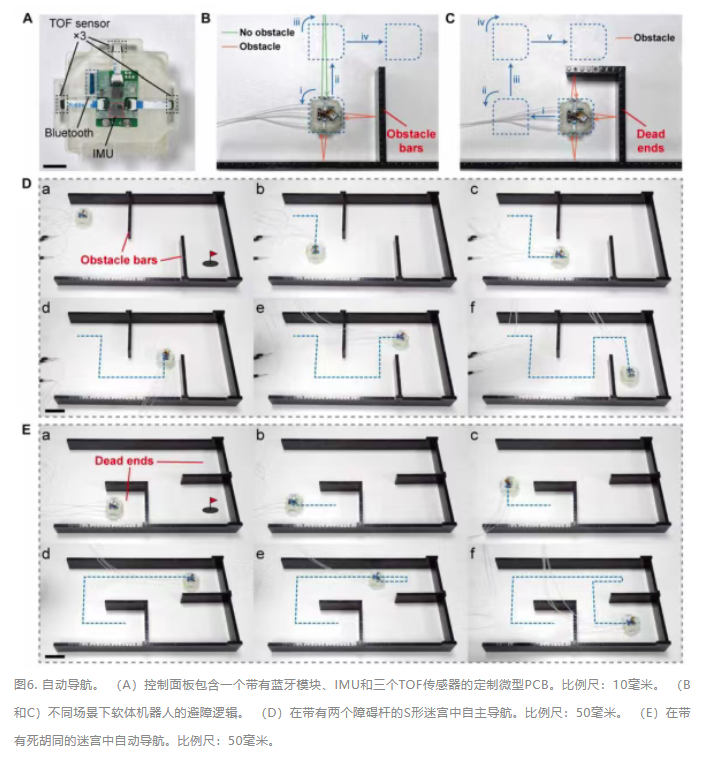 A
TOF sensor
×3
Bluetooth
IMU

B
No obstacle
Obstacle
iii
iv
ii
i
Obstacle bars

C
iv
v
Obstacle
iii
ii
i
Dead ends

D
a
Obstacle bars
b
c
d
e
f

E
a
Dead ends
b
c
d
e
f

图6. 自动导航。（A）控制面板包含一个带有蓝牙模块、IMU和三个TOF传感器的定制微型PCB。比例尺：10毫米。（B和C）不同场景下软体机器人的避障逻辑。（D）在带有两个障碍杆的S形迷宫中自主导航。比例尺：50毫米。（E）在带有死胡同的迷宫中自动导航。比例尺：50毫米。